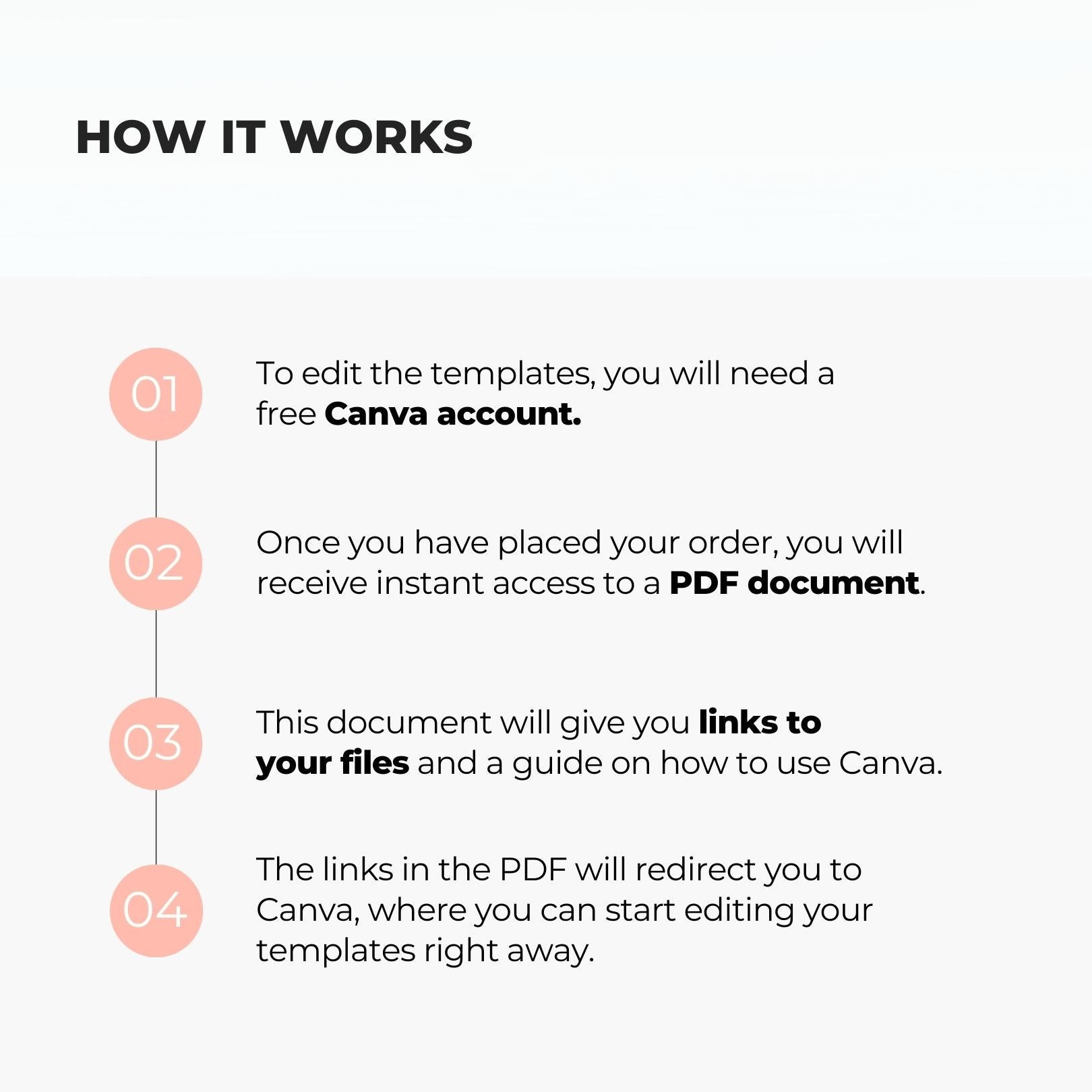 HOW IT WORKS

01

To edit the templates, you will need a free Canva account.

02

Once you have placed your order, you will receive instant access to a PDF document.

03

This document will give you links to your files and a guide on how to use Canva.

04

The links in the PDF will redirect you to Canva, where you can start editing your templates right away.